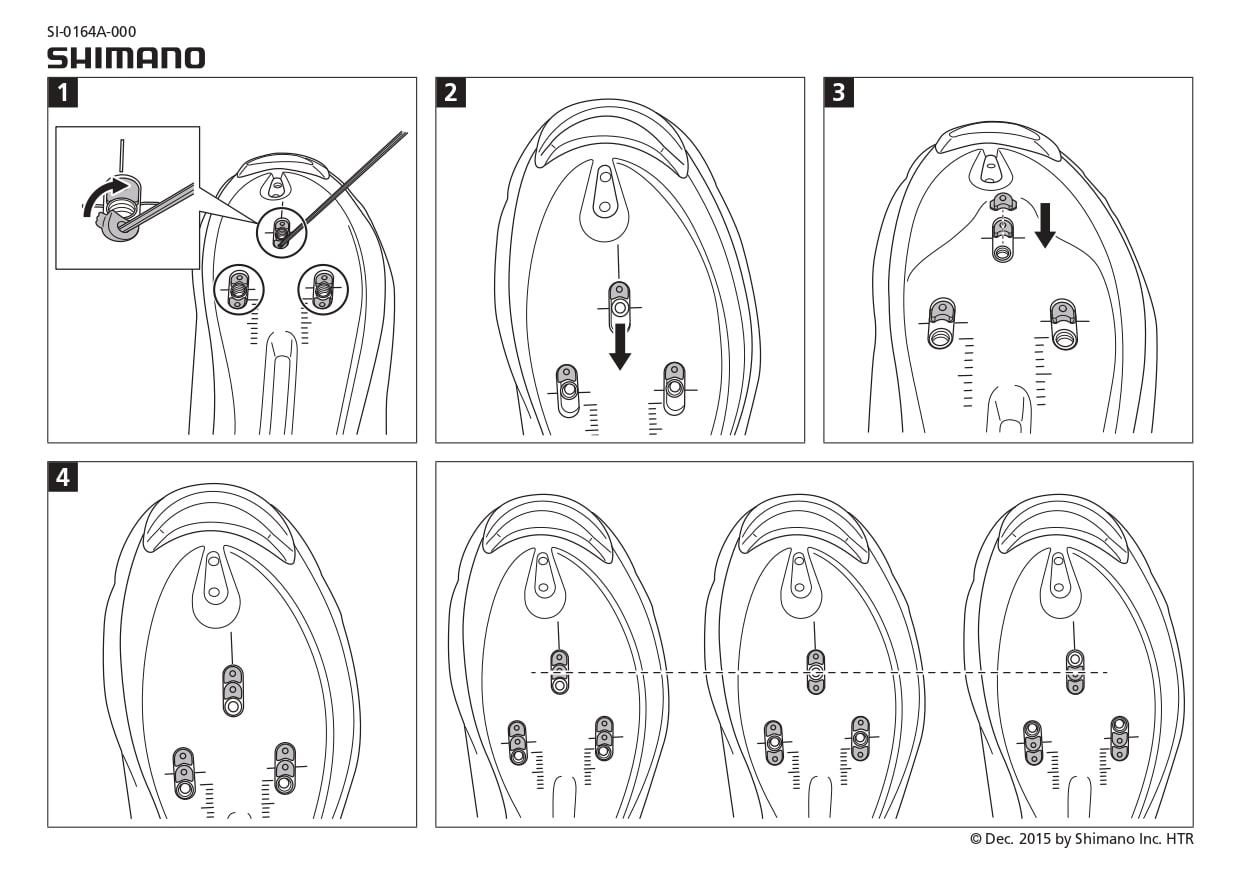 SI-0164A-000
SHIMANO

1

2

3

4

© Dec. 2015 by Shimano Inc. HTR