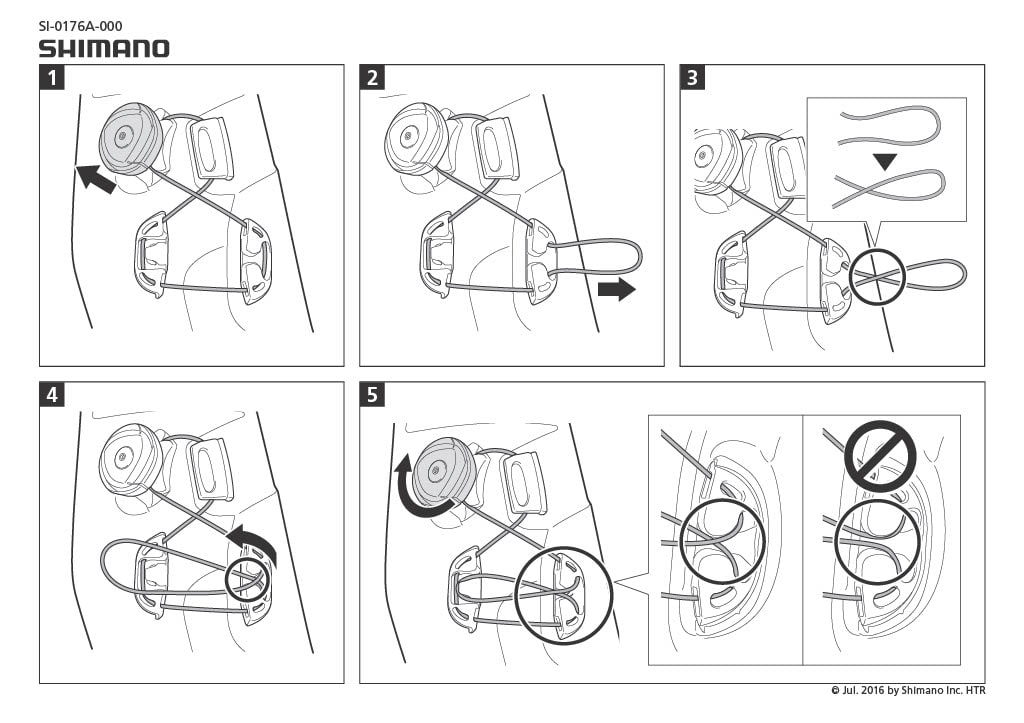 SI-0176A-000

SHIMANO

1

2

3

4

5

© Jul. 2016 by Shimano Inc. HTR