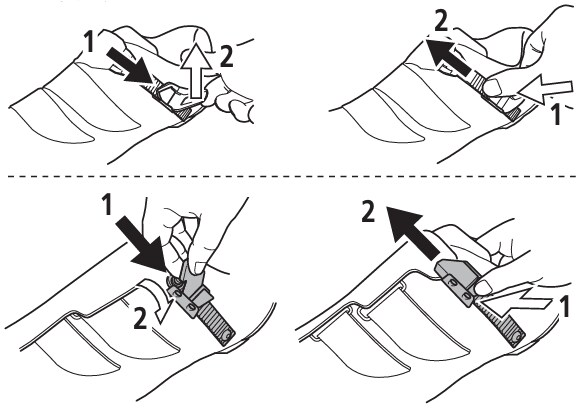 1 2

2 1

1 2

2 1